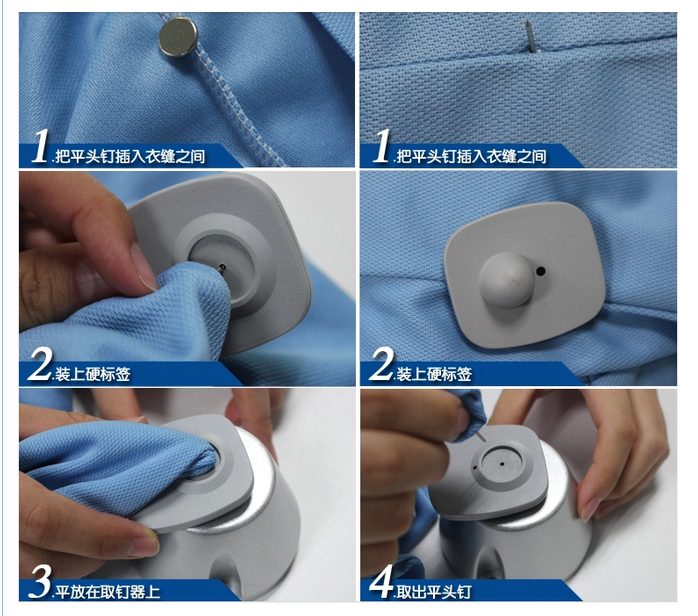 1.把平头钉插入衣缝之间

1.把平头钉插入衣缝之间

2.装上硬标签

2.装上硬标签

3.平放在取钉器上

4.取出平头钉